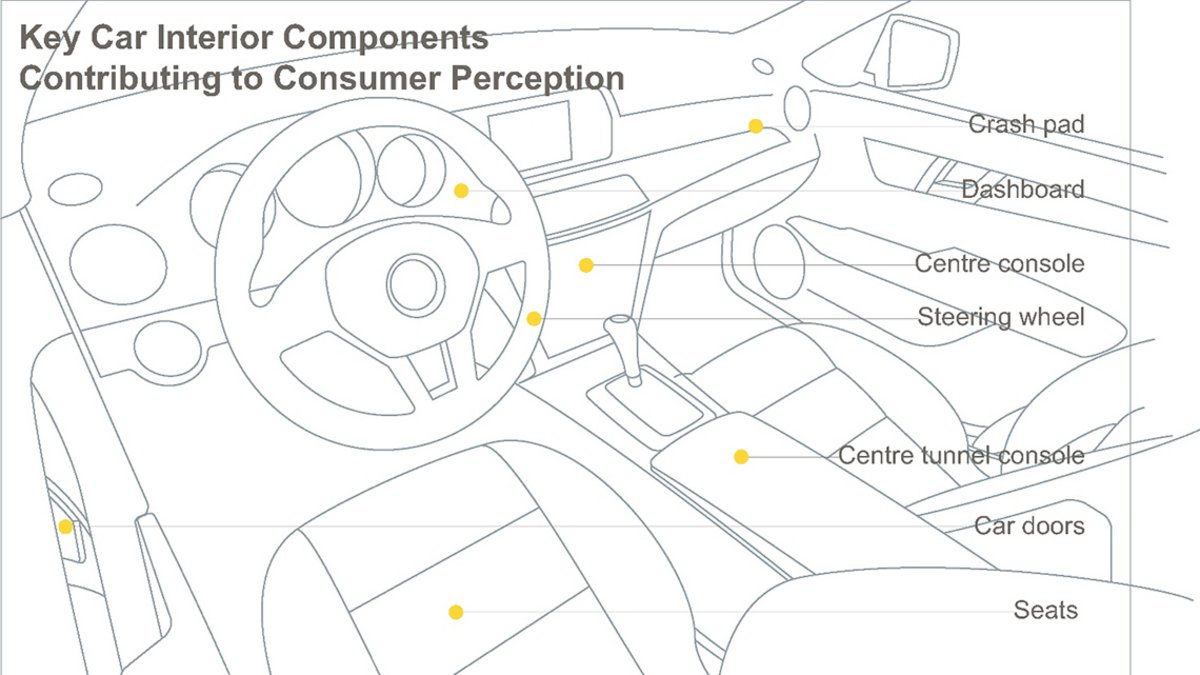 Key Car Interior Components
Contributing to Consumer Perception

Crash pad
Dashboard
Centre console
Steering wheel
Centre tunnel console
Car doors
Seats